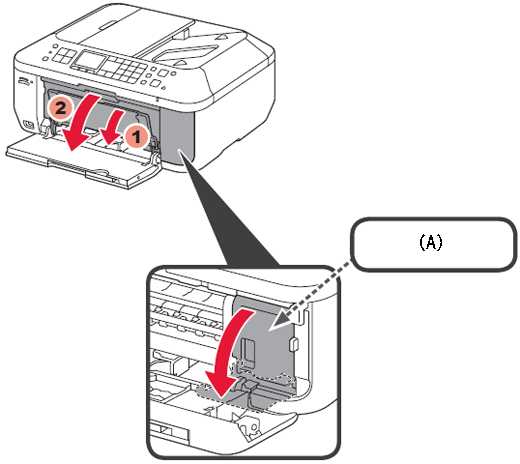 2
1
(A)